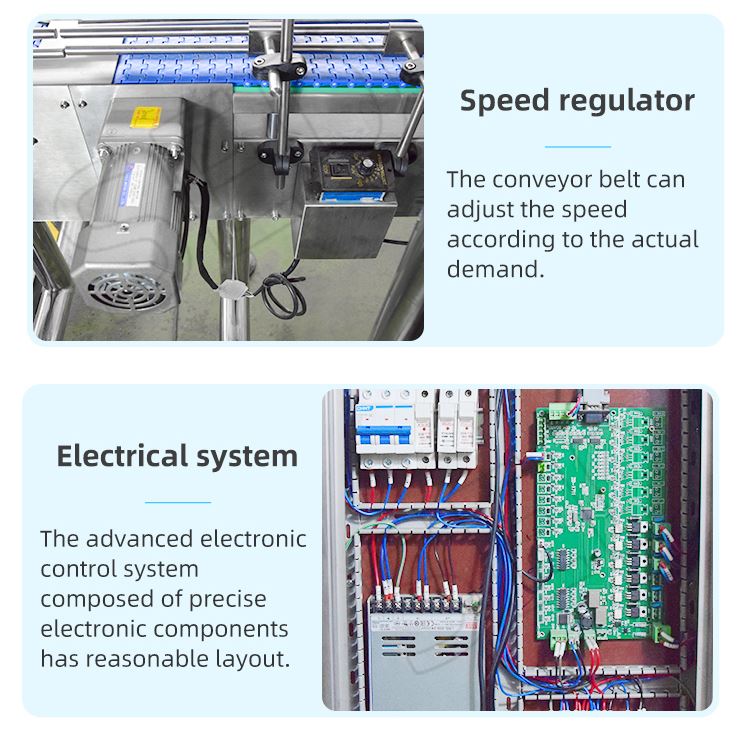 Speed regulator

The conveyor belt can adjust the speed according to the actual demand.

Electrical system

The advanced electronic control system composed of precise electronic components has reasonable layout.