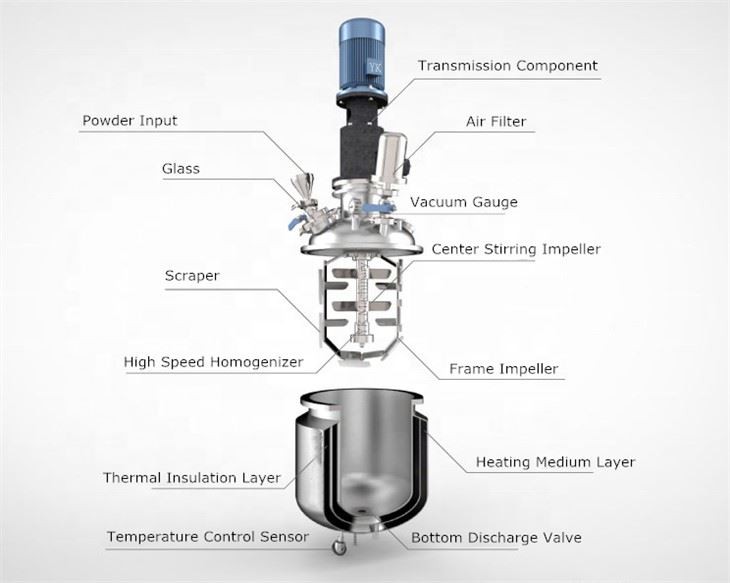 YK

Transmission Component

Powder Input

Air Filter

Glass

Vacuum Gauge

Center Stirring Impeller

Scraper

High Speed Homogenizer

Frame Impeller

Heating Medium Layer

Thermal Insulation Layer

Temperature Control Sensor

Bottom Discharge Valve